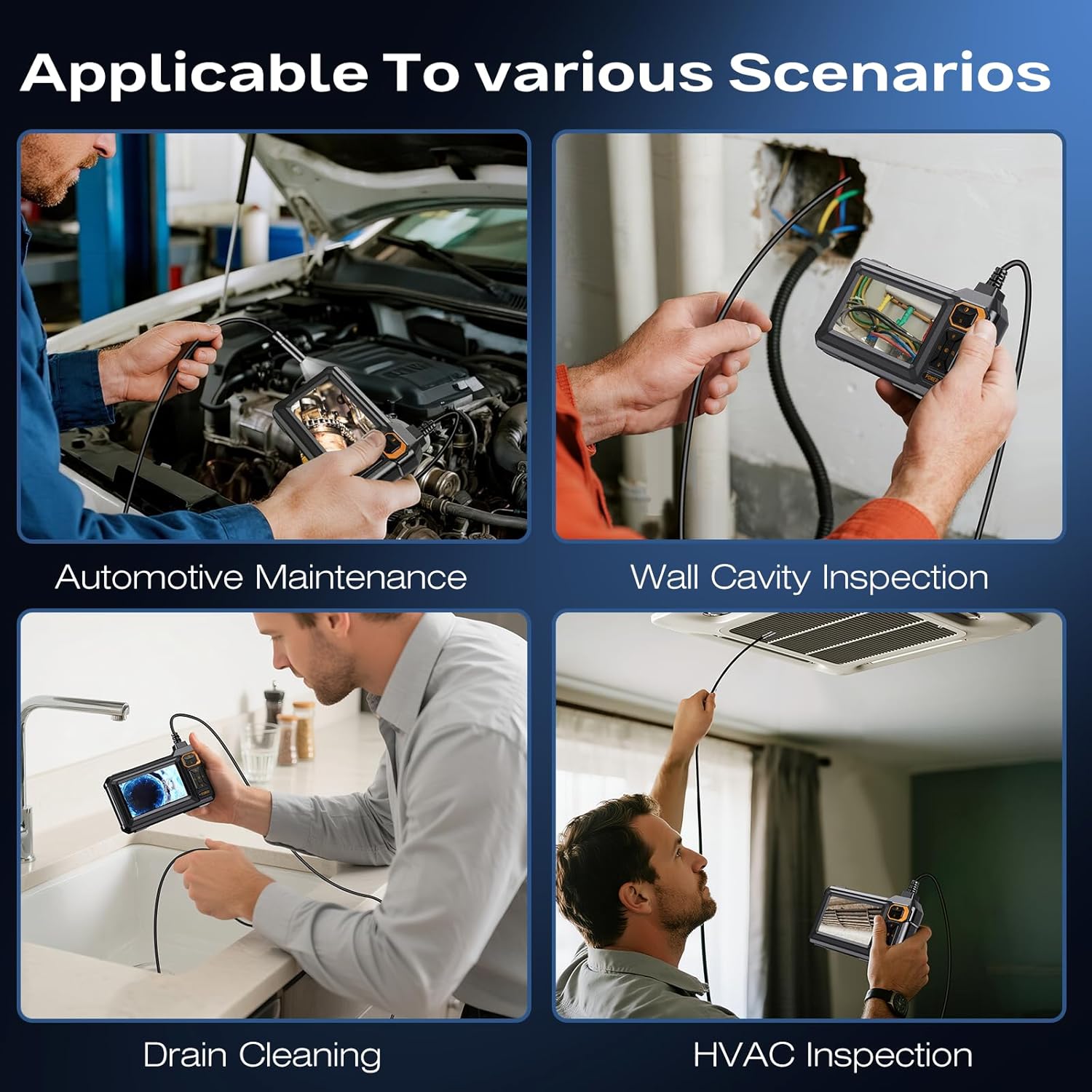 Applicable To various Scenarios

Automotive Maintenance

Wall Cavity Inspection

Drain Cleaning

HVAC Inspection